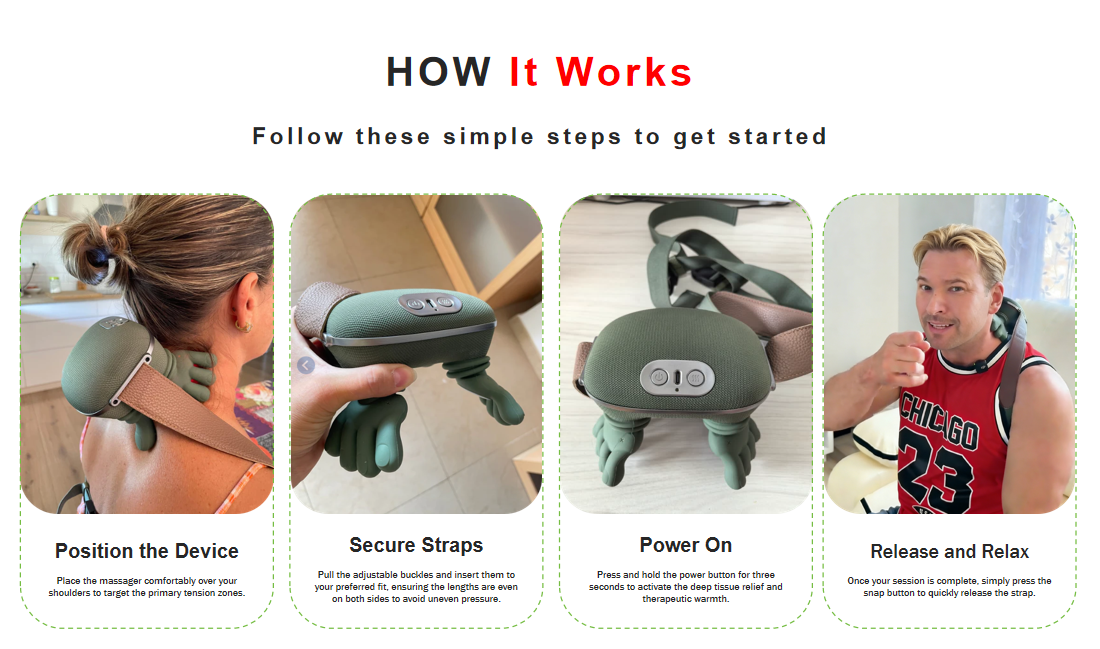 HOW It Works

Follow these simple steps to get started

Position the Device

Place the massager comfortably over your shoulders to target the primary tension zones.

Secure Straps

Pull the adjustable buckles and insert them to your preferred fit, ensuring the lengths are even on both sides to avoid uneven pressure.

Power On

Press and hold the power button for three seconds to activate the deep tissue relief and therapeutic warmth.

CHICAGO 23

Release and Relax

Once your session is complete, simply press the snap button to quickly release the strap.